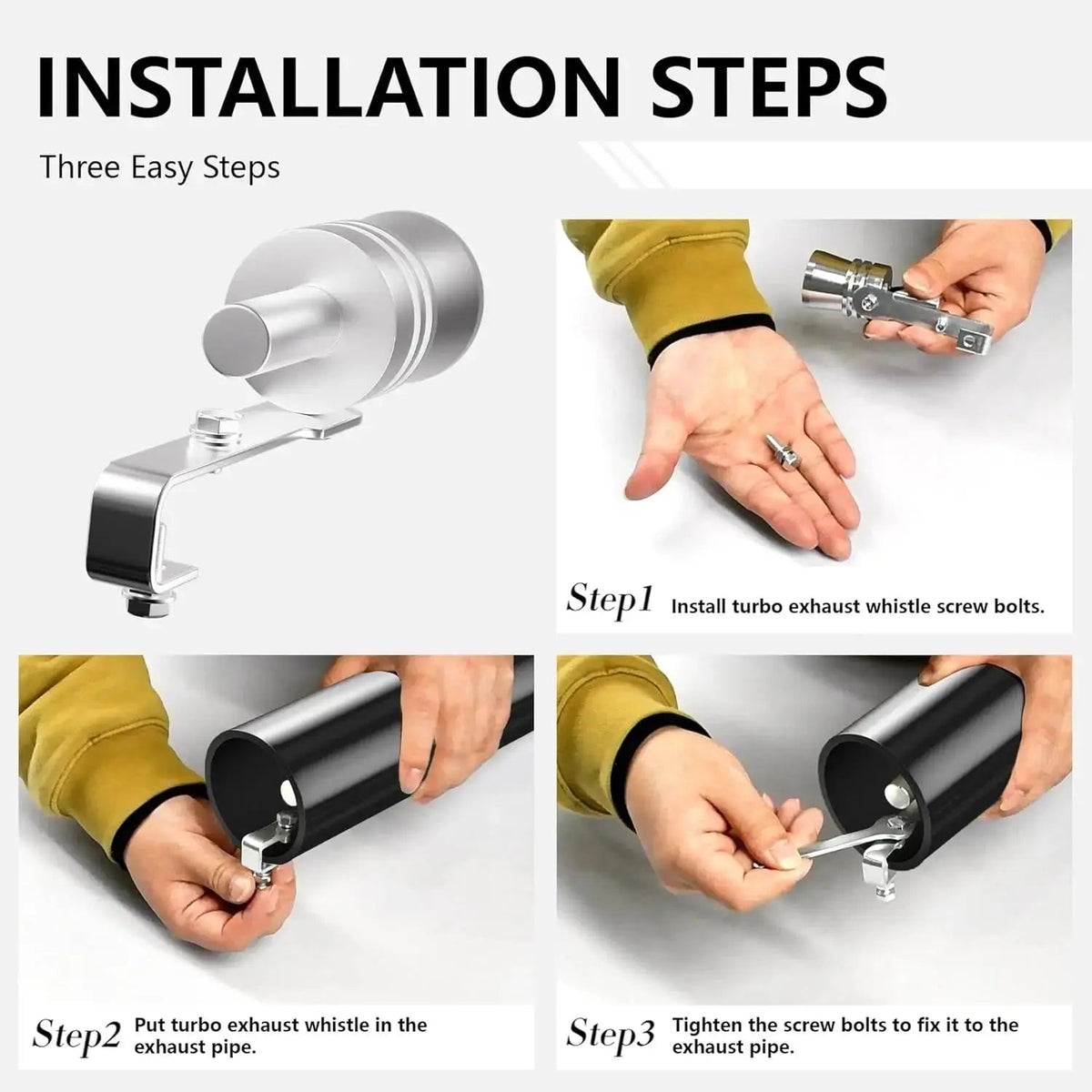 INSTALLATION STEPS

Three Easy Steps

Step1 Install turbo exhaust whistle screw bolts.

Step2 Put turbo exhaust whistle in the exhaust pipe.

Step3 Tighten the screw bolts to fix it to the exhaust pipe.